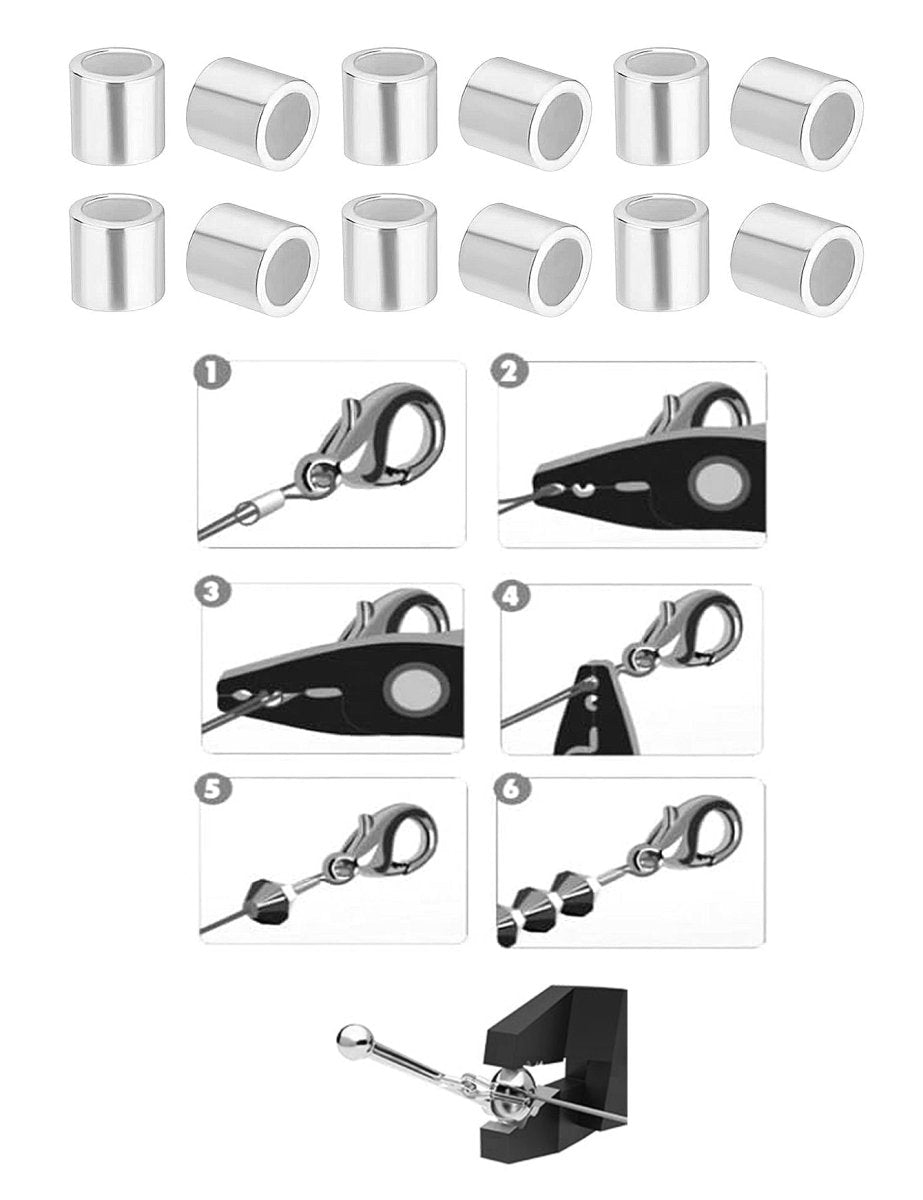 1
2
3
4
5
6